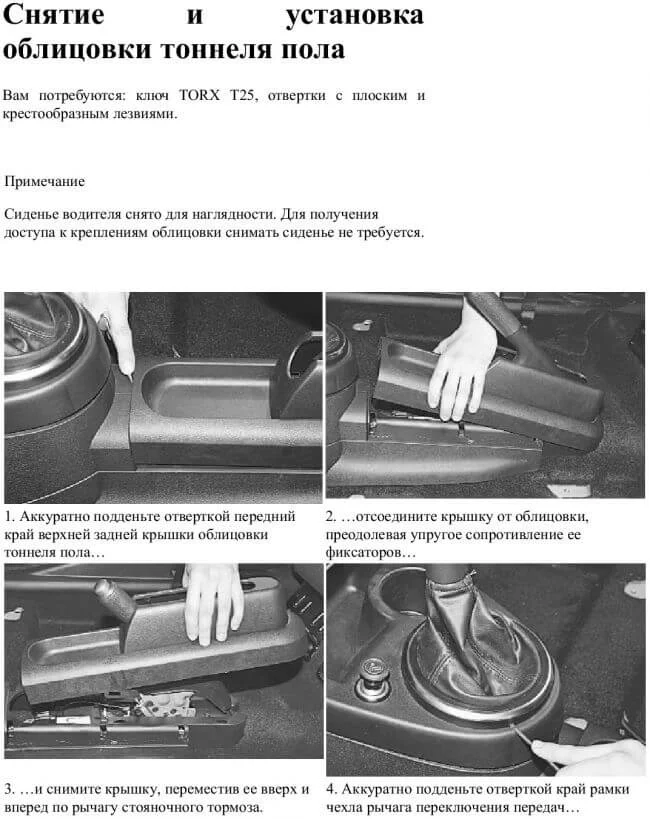 Снятие и установка облицовки тоннеля пола

Вам потребуются: ключ TORX T25, отвертки с плоским и крестообразным лезвиями.

Примечание

Сиденье водителя снято для наглядности. Для получения доступа к креплениям облицовки снимать сиденье не требуется.

1. Аккуратно подденьте отверткой передний край верхней задней крышки облицовки тоннеля пола…

2. …отсоедините крышку от облицовки, преодолевая упругое сопротивление ее фиксаторов…

3. …и снимите крышку, переместив ее вверх и вперед по рычагу стояночного тормоза.

4. Аккуратно подденьте отверткой край рамки чехла рычага переключения передач…