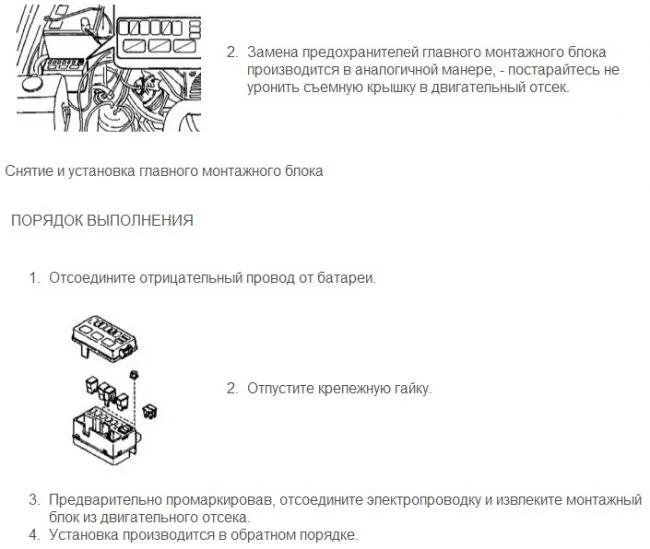 2. Замена предохранителей главного монтажного блока производится в аналогичной манере, - постарайтесь не уронить съемную крышку в двигательный отсек.

Снятие и установка главного монтажного блока

ПОРЯДОК ВЫПОЛНЕНИЯ

1. Отсоедините отрицательный провод от батареи.

2. Отпустите крепежную гайку.

3. Предварительно промаркировав, отсоедините электропроводку и извлеките монтажный блок из двигательного отсека.
4. Установка производится в обратном порядке.