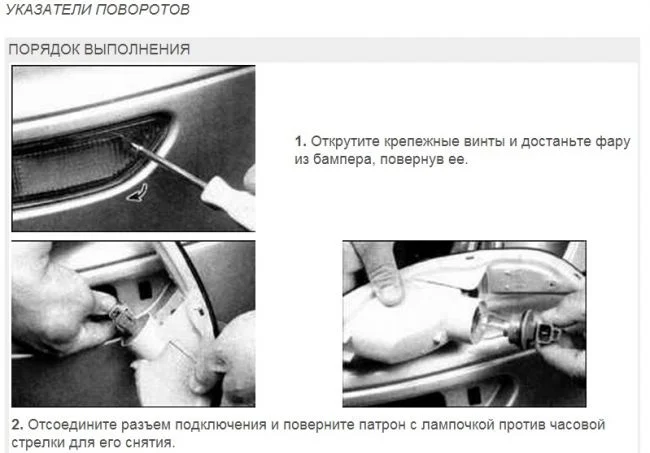 УКАЗАТЕЛИ ПОВОРОТОВ

ПОРЯДОК ВЫПОЛНЕНИЯ

1. Открутите крепежные винты и достаньте фару из бампера, повернув ее.

2. Отсоедините разъем подключения и поверните патрон с лампочкой против часовой стрелки для его снятия.