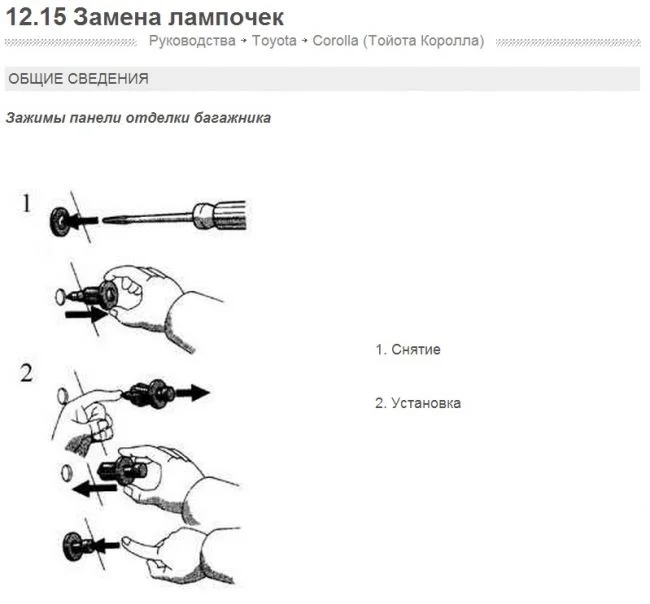 12.15 Замена лампочек

Руководства → Toyota → Corolla (Тойота Королла)

ОБЩИЕ СВЕДЕНИЯ

Зажимы панели отделки багажника

1

2

1. Снятие

2. Установка