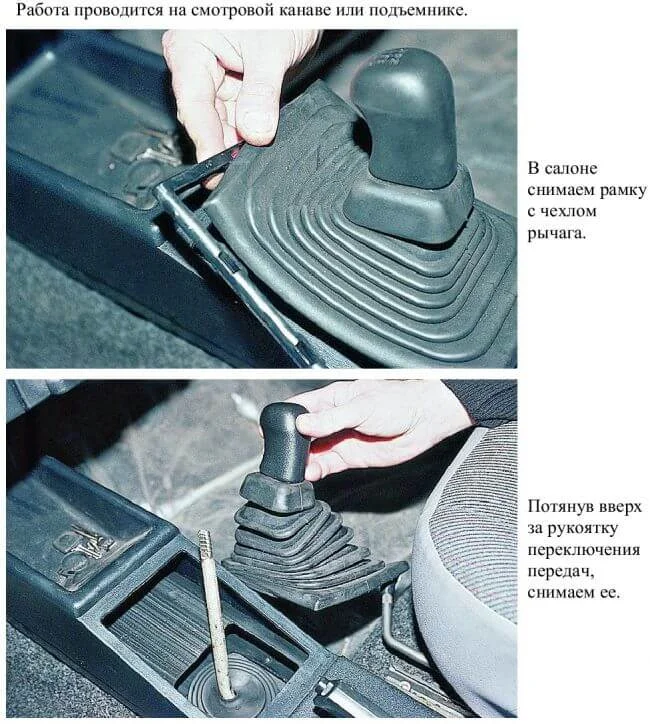 Работа проводится на смотровой канаве или подъемнике.

В салоне снимаем рамку с чехлом рычага.

Потянув вверх за рукоятку переключения передач, снимаем ее.