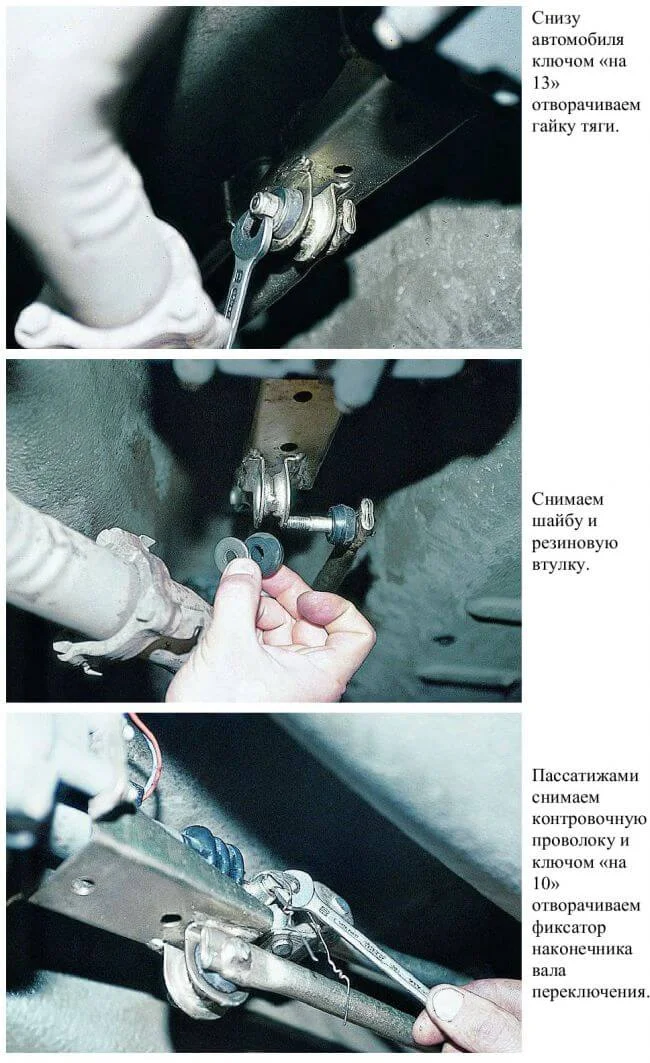 Снизу автомобиля ключом «на 13» отворачиваем гайку тяги.

Снимаем шайбу и резиновую втулку.

Пассатижами снимаем контровочную проволоку и ключом «на 10» отворачиваем фиксатор наконечника вала переключения.