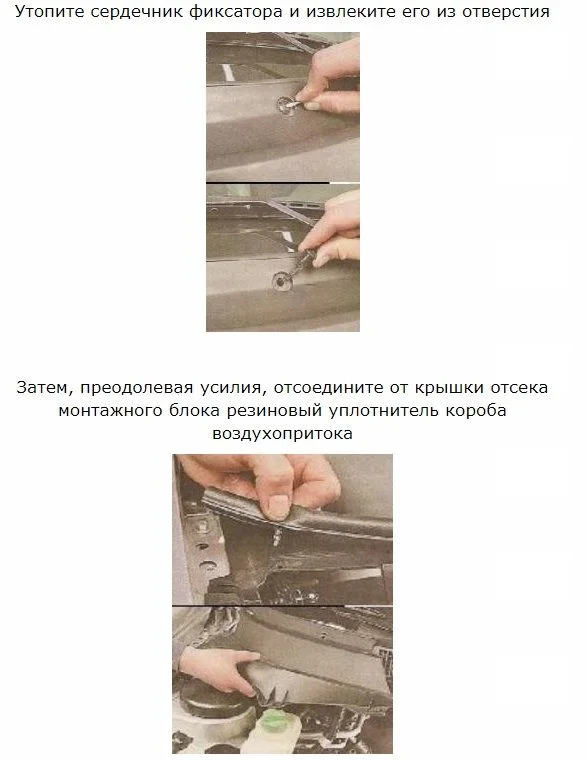 Утопите сердечник фиксатора и извлеките его из отверстия

Затем, преодолевая усилия, отсоедините от крышки отсека монтажного блока резиновый уплотнитель короба воздухопритока