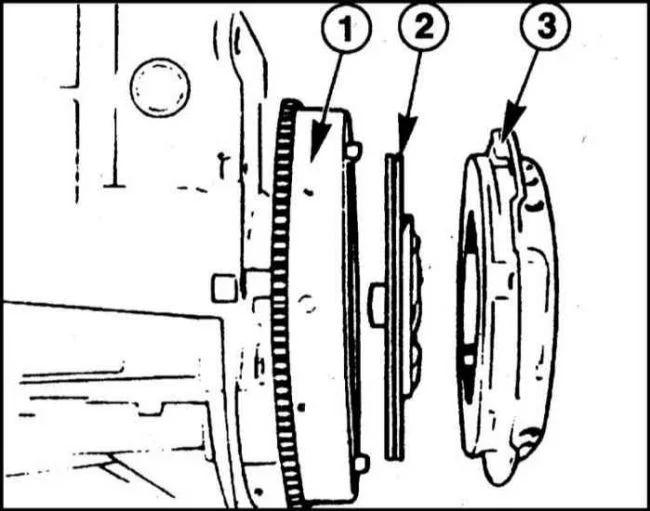 1
2
3