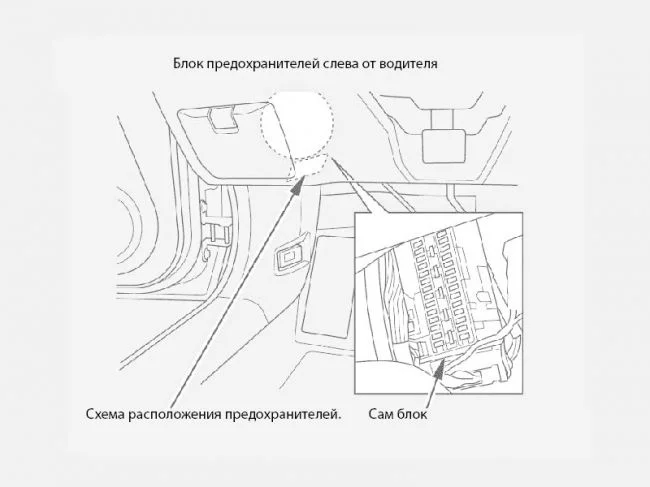 Блок предохранителей слева от водителя

Схема расположения предохранителей.

Сам блок