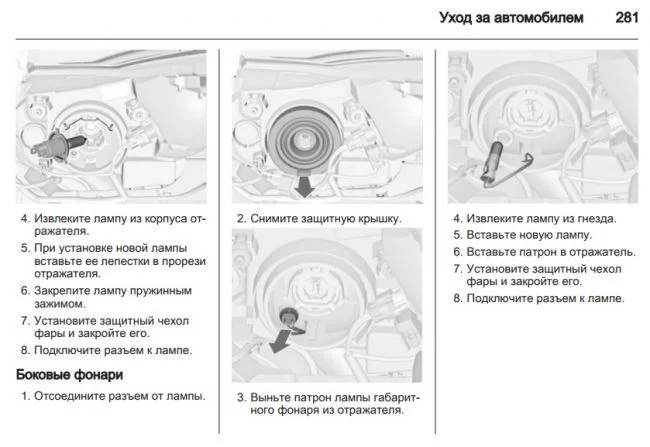 Уход за автомобилем 281

4. Извлеките лампу из корпуса отражателя.

5. При установке новой лампы вставьте ее лепестки в прорези отражателя.

6. Закрепите лампу пружинным зажимом.

7. Установите защитный чехол фары и закройте его.

8. Подключите разъем к лампе.

Боковые фонари

1. Отсоедините разъем от лампы.

2. Снимите защитную крышку.

3. Выньте патрон лампы габаритного фонаря из отражателя.

4. Извлеките лампу из гнезда.

5. Вставьте новую лампу.

6. Вставьте патрон в отражатель.

7. Установите защитный чехол фары и закройте его.

8. Подключите разъем к лампе.