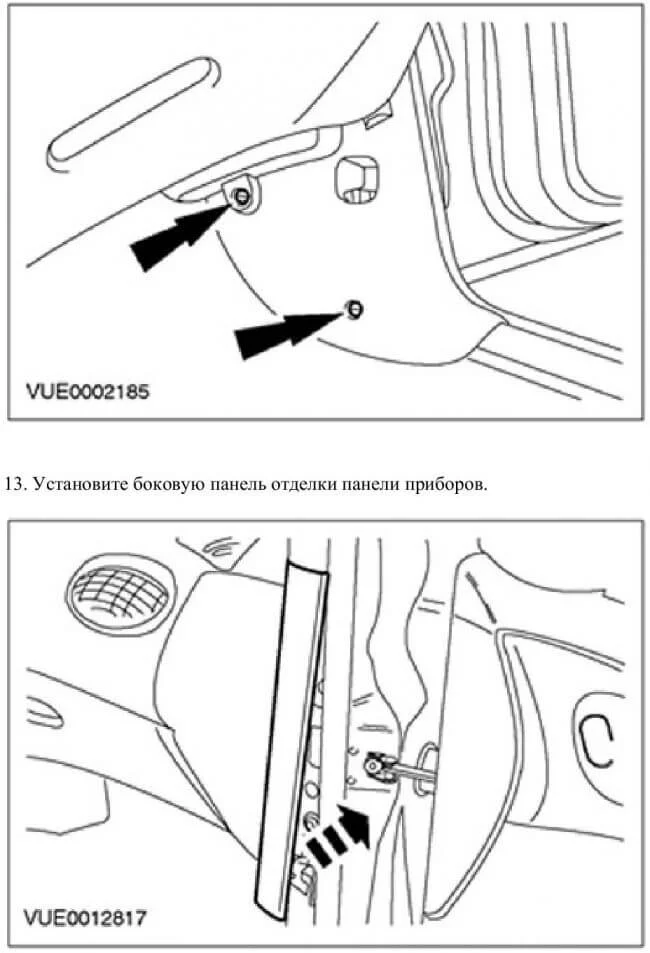 VUE0002185

13. Установите боковую панель отделки панели приборов.

VUE0012817