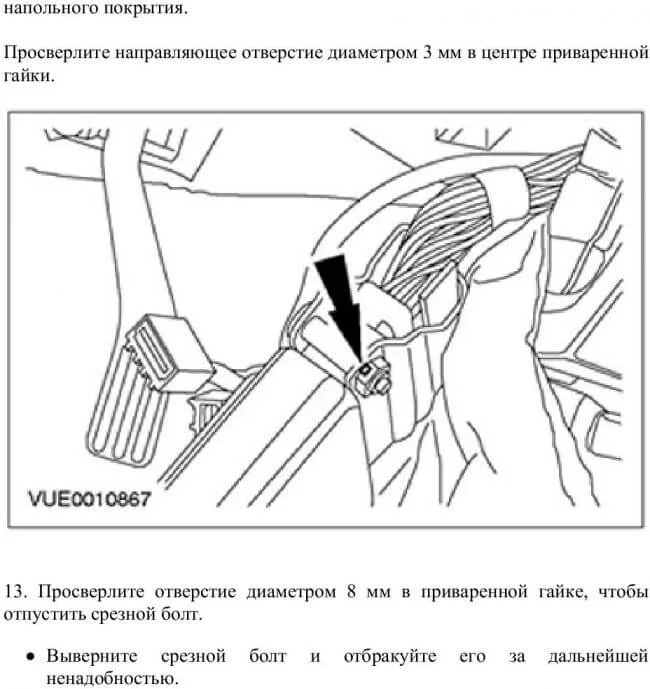 напольного покрытия.

Просверлите направляющее отверстие диаметром 3 мм в центре приваренной гайки.

VUE0010867

13. Просверлите отверстие диаметром 8 мм в приваренной гайке, чтобы отпустить срезной болт.

• Выверните срезной болт и отбракуйте его за дальнейшей ненадобностью.