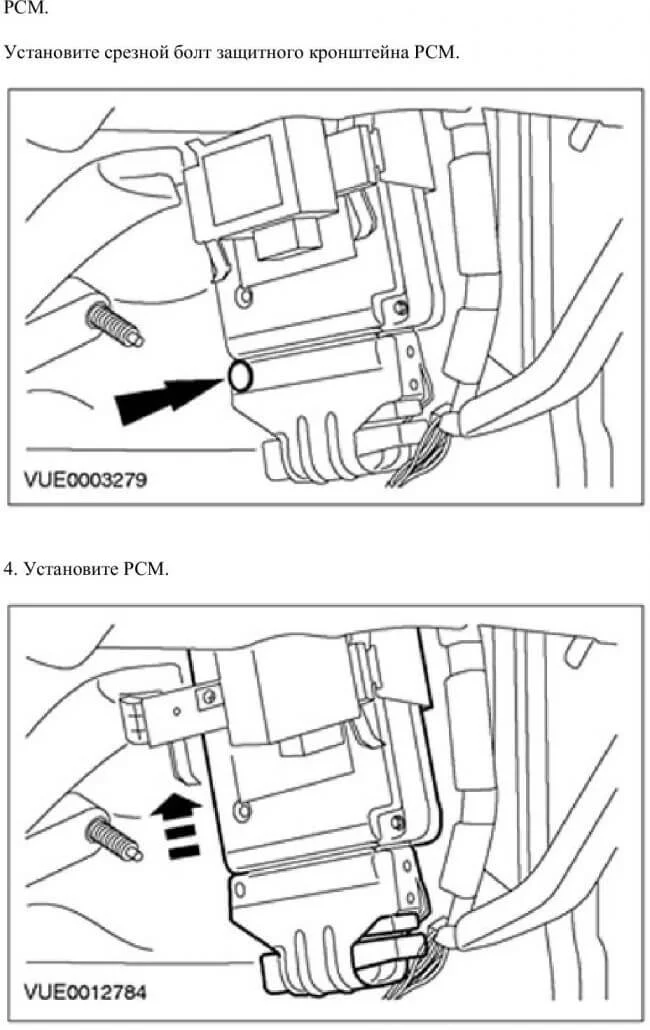 PCM.

Установите срезной болт защитного кронштейна PCM.

VUE0003279

4. Установите PCM.

VUE0012784