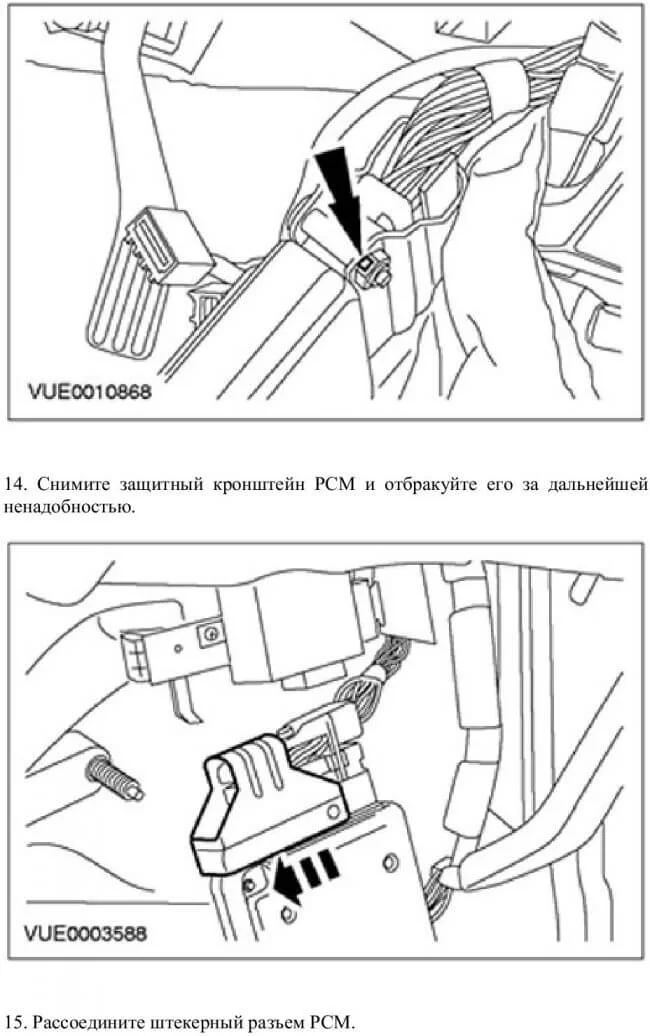 VUE0010868

14. Снимите защитный кронштейн PCM и отбракуйте его за дальнейшей ненадобностью.

VUE0003588

15. Рассоедините штекерный разъем PCM.