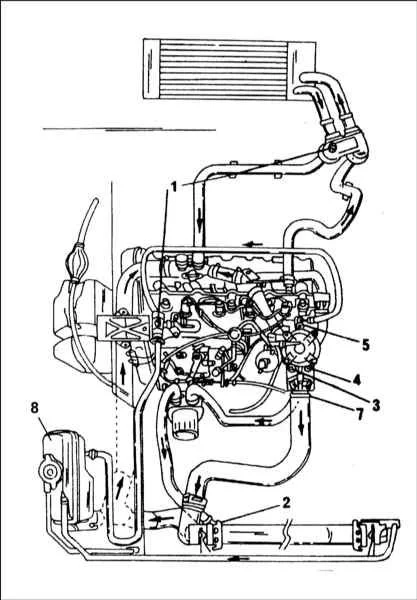 1
5
4
3
7
8
2