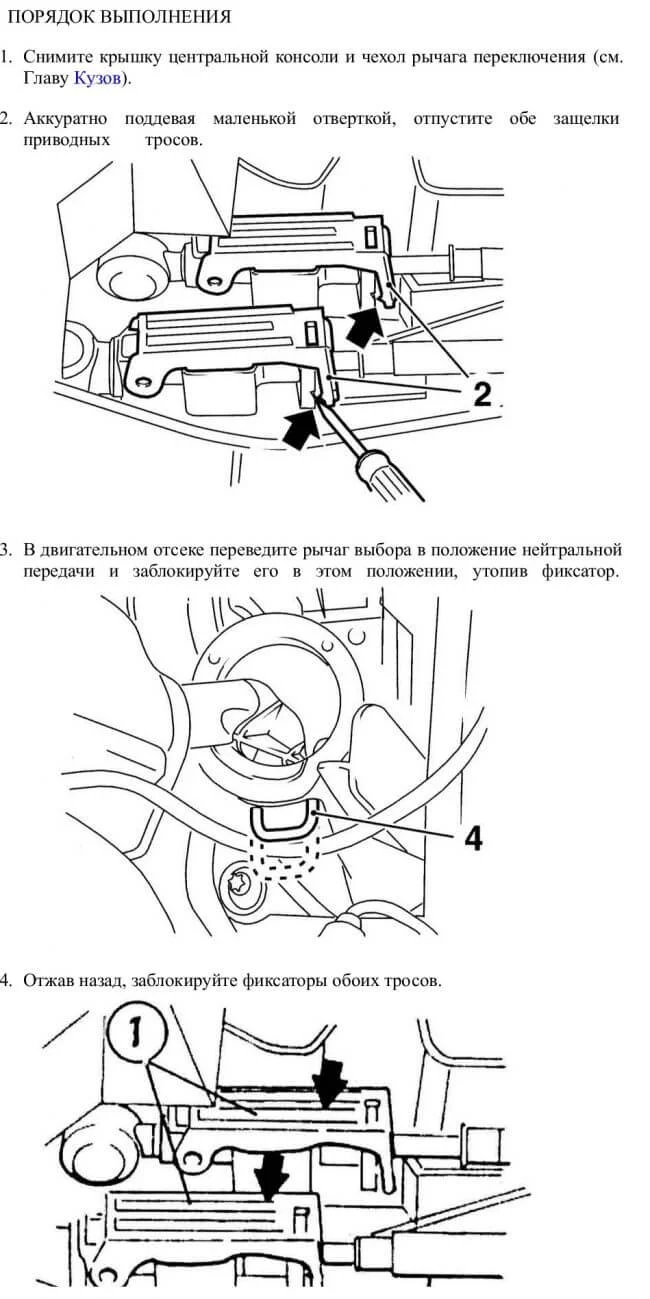 ПОРЯДОК ВЫПОЛНЕНИЯ

1. Снимите крышку центральной консоли и чехол рычага переключения (см. Главу Кузов).

2. Аккуратно поддевая маленькой отверткой, отпустите обе защелки приводных тросов.

2

3. В двигательном отсеке переведите рычаг выбора в положение нейтральной передачи и заблокируйте его в этом положении, утопив фиксатор.

4

4. Отжав назад, заблокируйте фиксаторы обоих тросов.

1