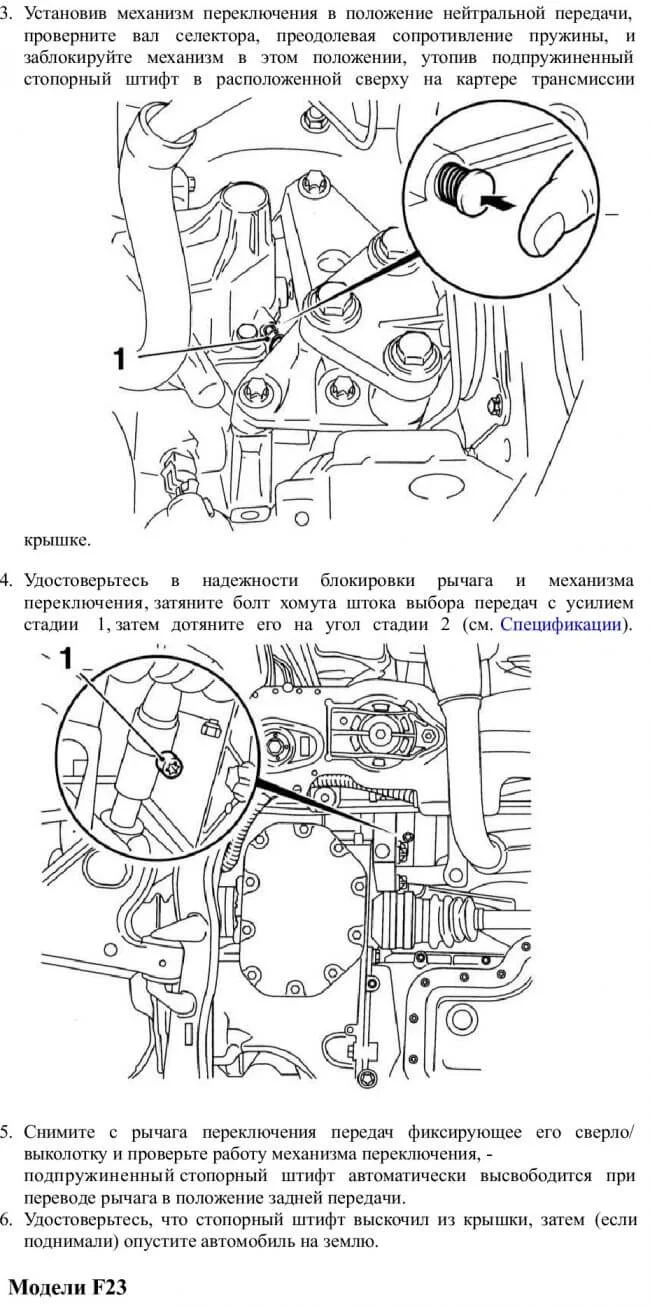 3. Установив механизм переключения в положение нейтральной передачи, проверните вал селектора, преодолевая сопротивление пружины, и заблокируйте механизм в этом положении, утопив подпружиненный стопорный штифт в расположенной сверху на картере трансмиссии

1

крышке.

4. Удостоверьтесь в надежности блокировки рычага и механизма переключения, затяните болт хомута штока выбора передач с усилием стадии 1, затем дотяните его на угол стадии 2 (см. Спецификации).

1

5. Снимите с рычага переключения передач фиксирующее его сверло/выколотку и проверьте работу механизма переключения, - подпружиненный стопорный штифт автоматически высвободится при переводе рычага в положение задней передачи.

6. Удостоверьтесь, что стопорный штифт выскочил из крышки, затем (если поднимали) опустите автомобиль на землю.

Модели F23