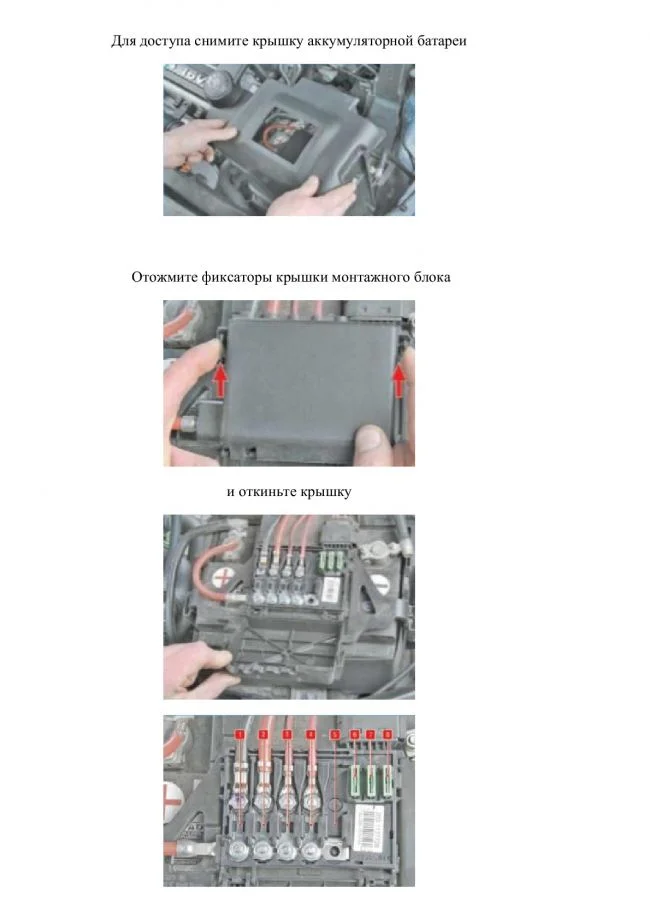 Для доступа снимите крышку аккумуляторной батареи

Отожмите фиксаторы крышки монтажного блока

и откиньте крышку

1 2 3 4 5 6 7 8