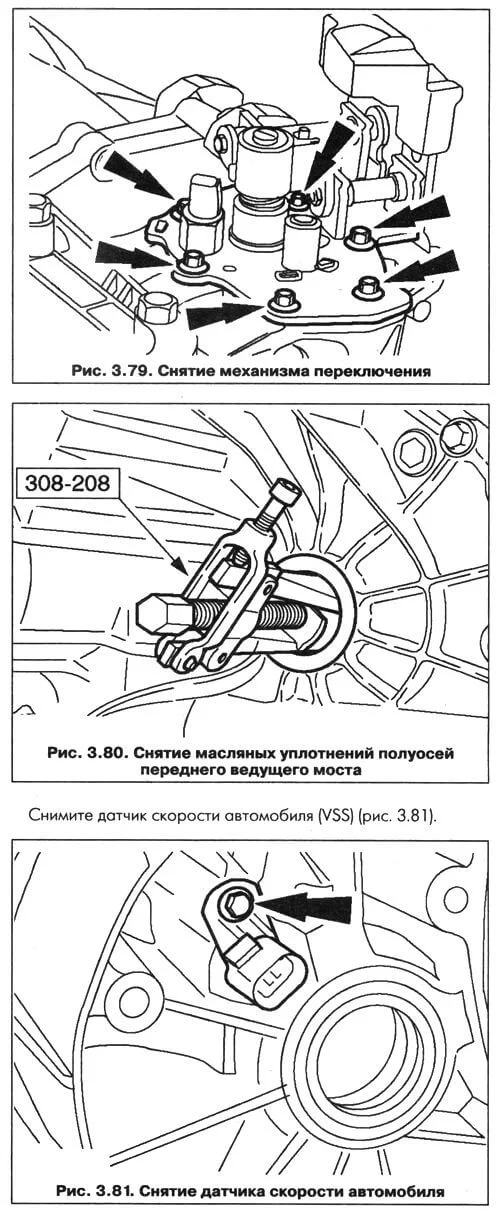 Рис. 3.79. Снятие механизма переключения

308-208

Рис. 3.80. Снятие масляных уплотнений полуосей переднего ведущего моста

Снимите датчик скорости автомобиля (VSS) (рис. 3.81).

Рис. 3.81. Снятие датчика скорости автомобиля