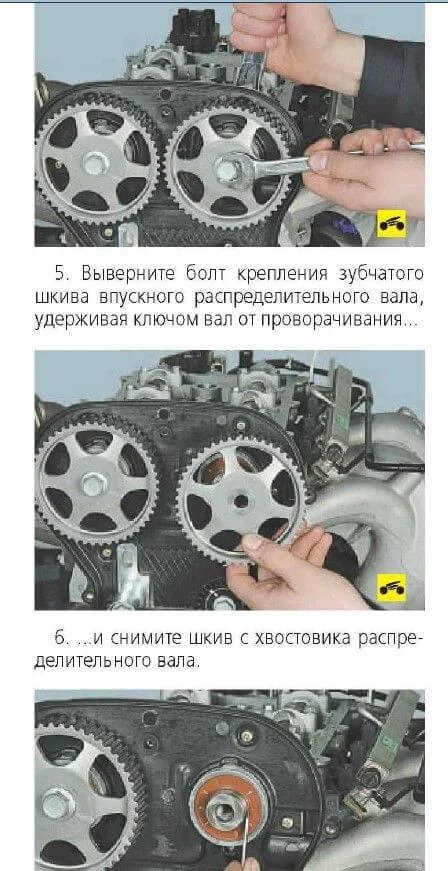 5. Выверните болт крепления зубчатого шкива впускного распределительного вала, удерживая ключом вал от проворачивания...

6. ...и снимите шкив с хвостовика распределительного вала.