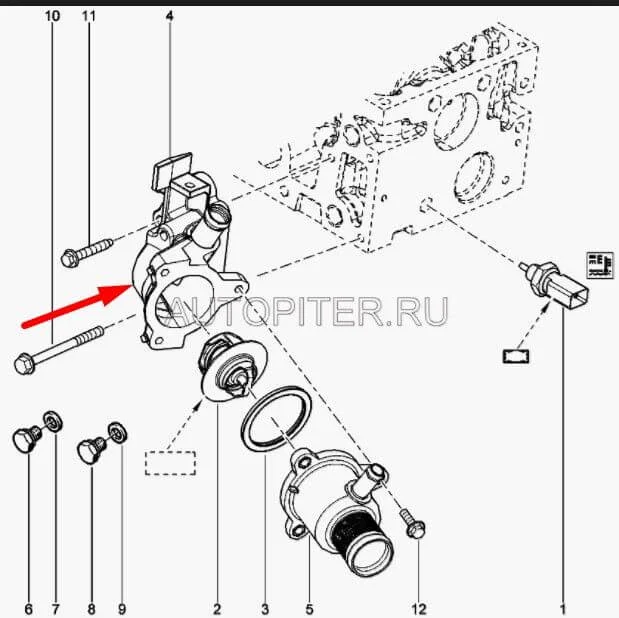 10
11
4
AUTOPITER.RU
6
7
8
9
2
3
5
12
1