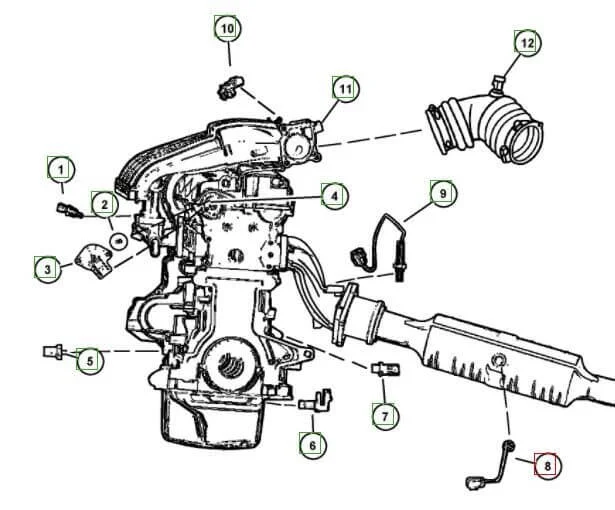 10
12
11
1
2
4
9
3
5
7
6
8