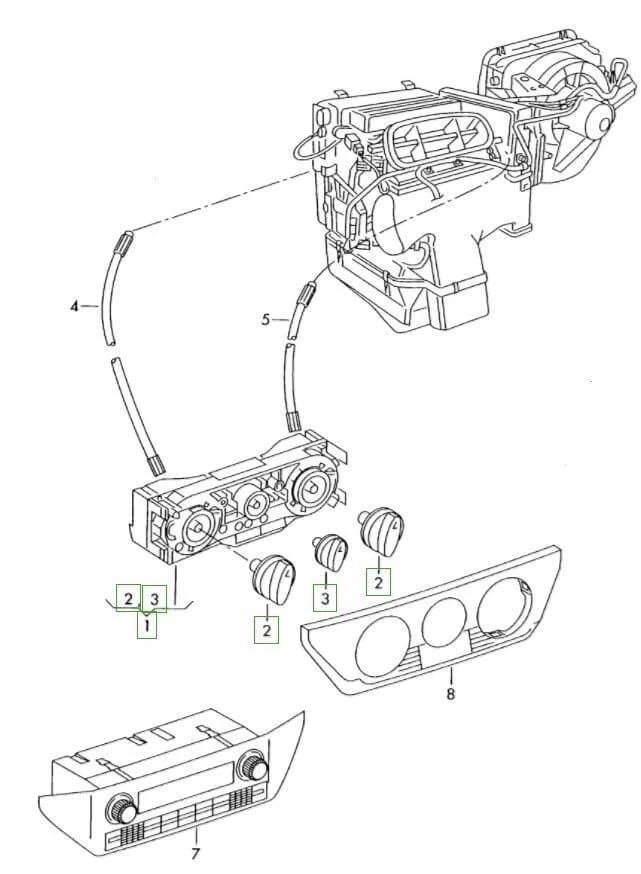 4
5
2
3
1
2
3
2
8
7