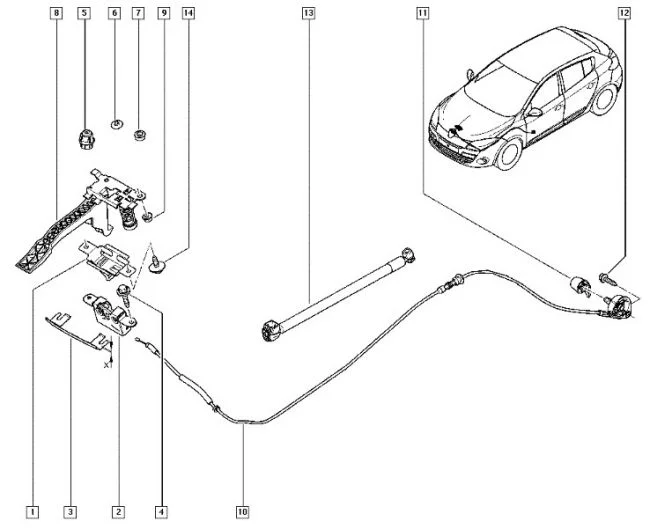 8
5
6
7
9
14
13
11
12
X1
1
3
2
4
10