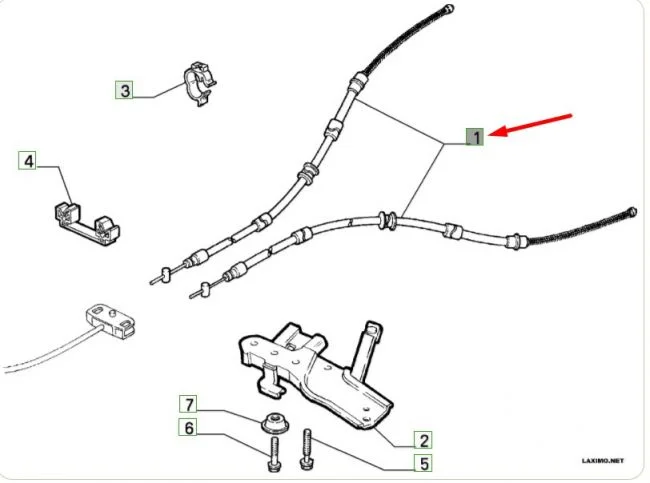 3
1
4
7
6
2
5
LAXIMO.NET