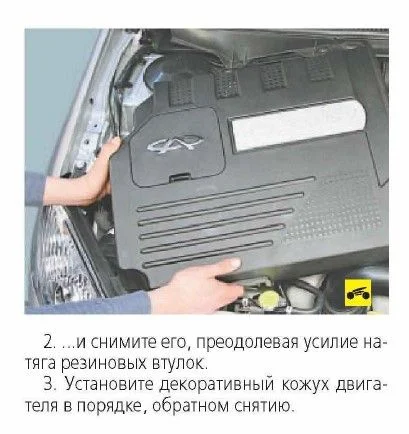 2. ...и снимите его, преодолевая усилие натяга резиновых втулок.

3. Установите декоративный кожух двигателя в порядке, обратном снятию.