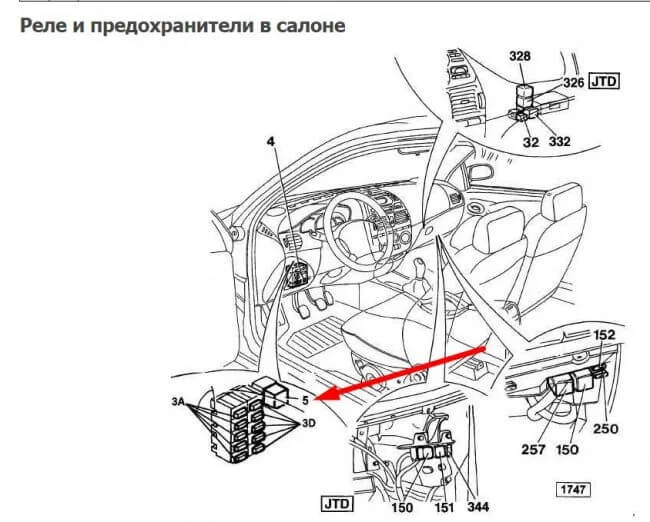 Реле и предохранители в салоне

328
326 JTD
32 332
4
152
3A
5
3D
250
257 150
1747
JTD
150 151 344