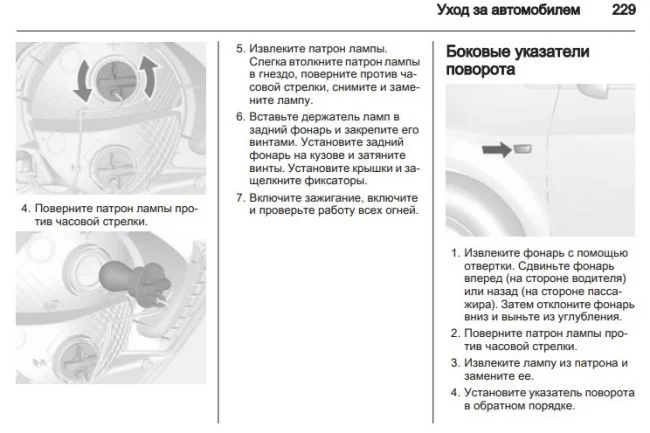 Уход за автомобилем 229

4. Поверните патрон лампы против часовой стрелки.

5. Извлеките патрон лампы. Слегка втолкните патрон лампы в гнездо, поверните против часовой стрелки, снимите и замените лампу.

6. Вставьте держатель ламп в задний фонарь и закрепите его винтами. Установите задний фонарь на кузове и затяните винты. Установите крышки и защелкните фиксаторы.

7. Включите зажигание, включите и проверьте работу всех огней.

Боковые указатели поворота

1. Извлеките фонарь с помощью отвертки. Сдвиньте фонарь вперед (на стороне водителя) или назад (на стороне пассажира). Затем отклоните фонарь вниз и выньте из углубления.

2. Поверните патрон лампы против часовой стрелки.

3. Извлеките лампу из патрона и замените ее.

4. Установите указатель поворота в обратном порядке.