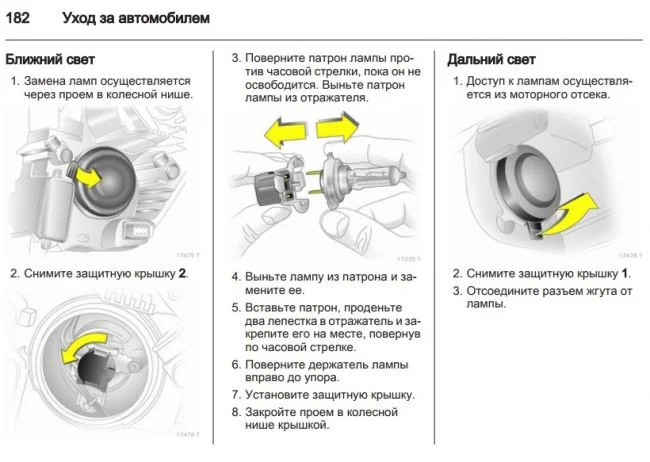 182 Уход за автомобилем

Ближний свет

1. Замена ламп осуществляется через проем в колесной нише.

17475 T

2. Снимите защитную крышку **2**.

17476 T

3. Поверните патрон лампы против часовой стрелки, пока он не освободится. Выньте патрон лампы из отражателя.

17270 T

4. Выньте лампу из патрона и замените ее.

5. Вставьте патрон, проденьте два лепестка в отражатель и закрепите его на месте, повернув по часовой стрелке.

6. Поверните держатель лампы вправо до упора.

7. Установите защитную крышку.

8. Закройте проем в колесной нише крышкой.

Дальний свет

1. Доступ к лампам осуществляется из моторного отсека.

17478 T

2. Снимите защитную крышку **1**.

3. Отсоедините разъем жгута от лампы.