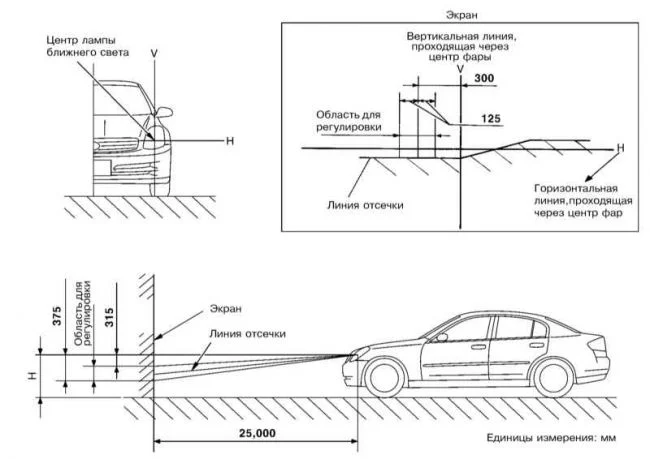 Центр лампы ближнего света

V

H

Экран

Вертикальная линия, проходящая через центр фары

V

300

125

Область для регулировки

H

Линия отсечки

Горизонтальная линия, проходящая через центр фар

375

Область для регулировки

315

H

Экран

Линия отсечки

25,000

Единицы измерения: мм