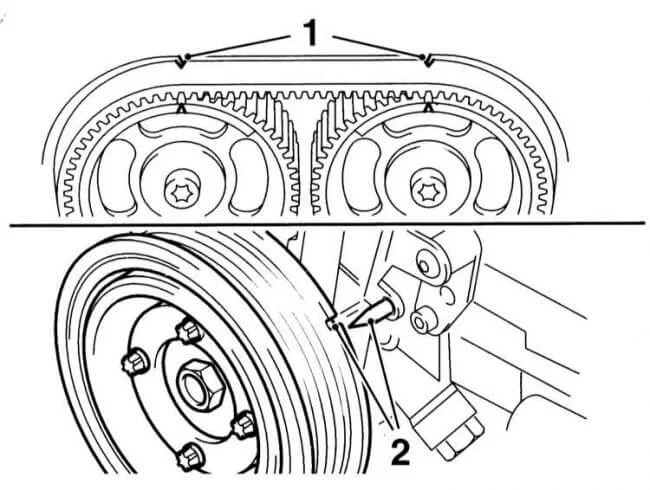 1
2