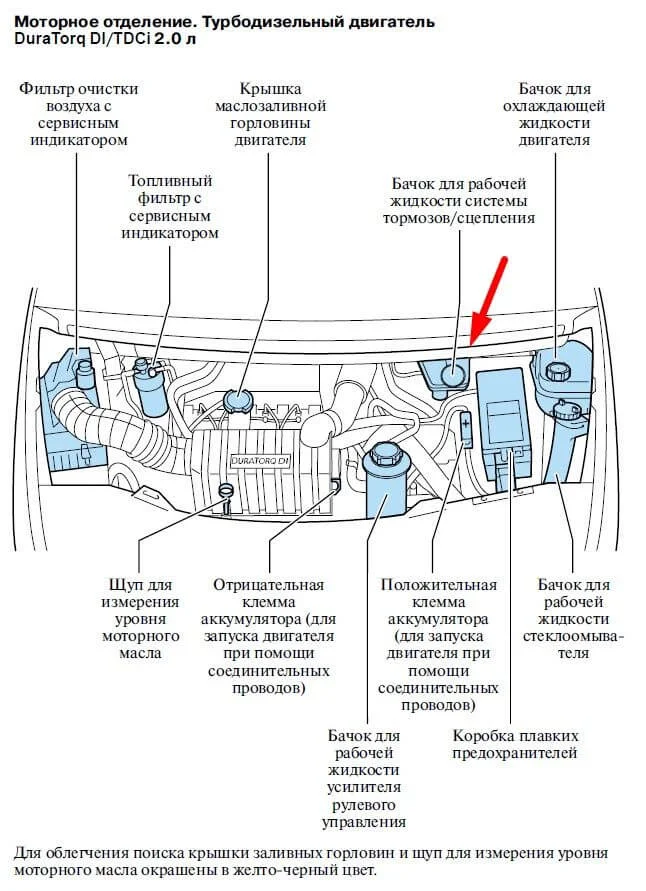 Моторное отделение. Турбодизельный двигатель
DuraTorq DI/TDCi 2.0 л

Фильтр очистки воздуха с сервисным индикатором

Крышка маслозаливной горловины двигателя

Бачок для охлаждающей жидкости двигателя

Топливный фильтр с сервисным индикатором

Бачок для рабочей жидкости системы тормозов/сцепления

DURATORQ DI

Щуп для измерения уровня моторного масла

Отрицательная клемма аккумулятора (для запуска двигателя при помощи соединительных проводов)

Положительная клемма аккумулятора (для запуска двигателя при помощи соединительных проводов)

Бачок для рабочей жидкости стеклоомывателя

Бачок для рабочей жидкости усилителя рулевого управления

Коробка плавких предохранителей

Для облегчения поиска крышки заливных горловин и щуп для измерения уровня моторного масла окрашены в желто-черный цвет.