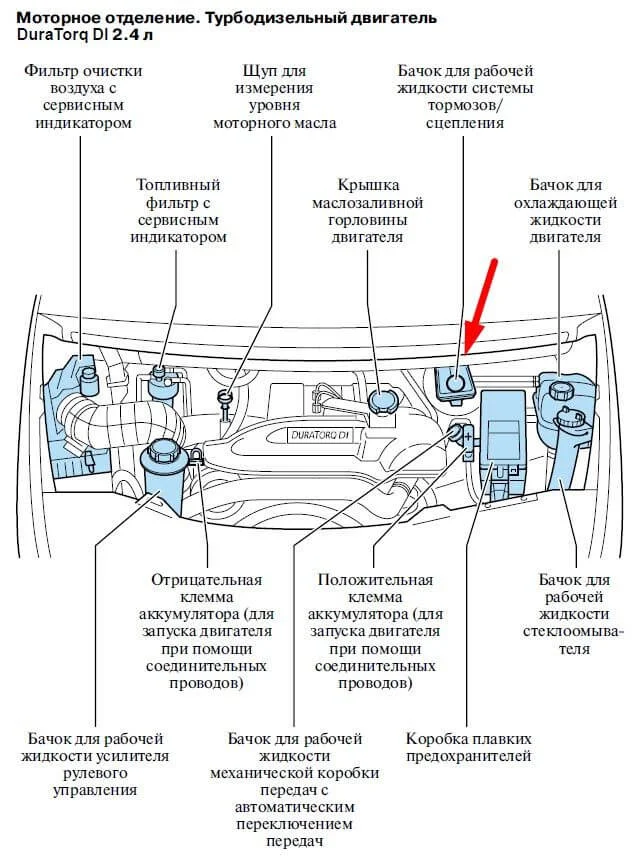 Моторное отделение. Турбодизельный двигатель DuraTorq DI 2.4 л

Фильтр очистки воздуха с сервисным индикатором

Щуп для измерения уровня моторного масла

Бачок для рабочей жидкости системы тормозов/ сцепления

Топливный фильтр с сервисным индикатором

Крышка маслозаливной горловины двигателя

Бачок для охлаждающей жидкости двигателя

DURATORQ DI

Отрицательная клемма аккумулятора (для запуска двигателя при помощи соединительных проводов)

Положительная клемма аккумулятора (для запуска двигателя при помощи соединительных проводов)

Бачок для рабочей жидкости стеклоомывателя

Бачок для рабочей жидкости усилителя рулевого управления

Бачок для рабочей жидкости механической коробки передач с автоматическим переключением передач

Коробка плавких предохранителей