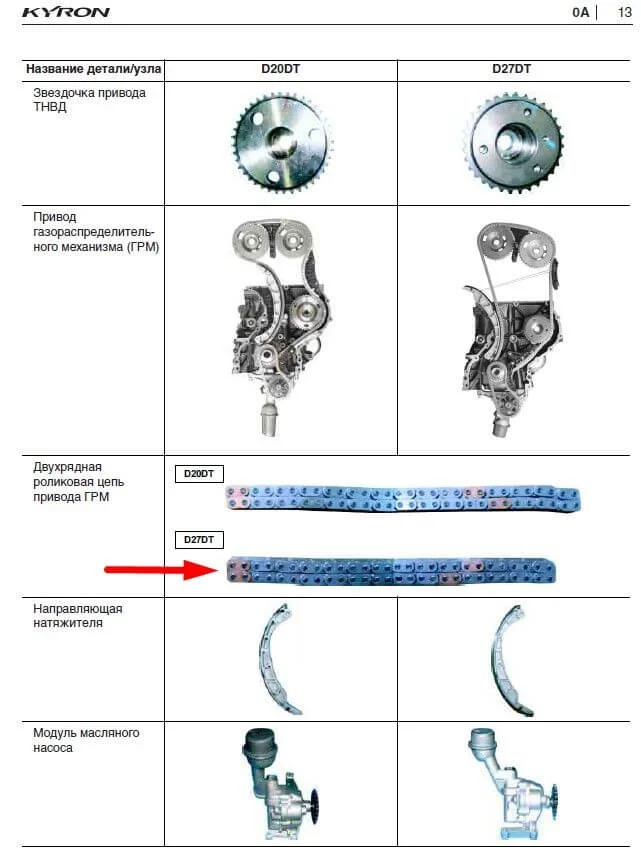 KYRON

0A | 13

| Название детали/узла | D20DT | D27DT |
|---|---|---|
| Звездочка привода ТНВД | | |
| Привод газораспределительного механизма (ГРМ) | | |
| Двухрядная роликовая цепь привода ГРМ | D20DT D27DT | |
| Направляющая натяжителя | | |
| Модуль масляного насоса | | |