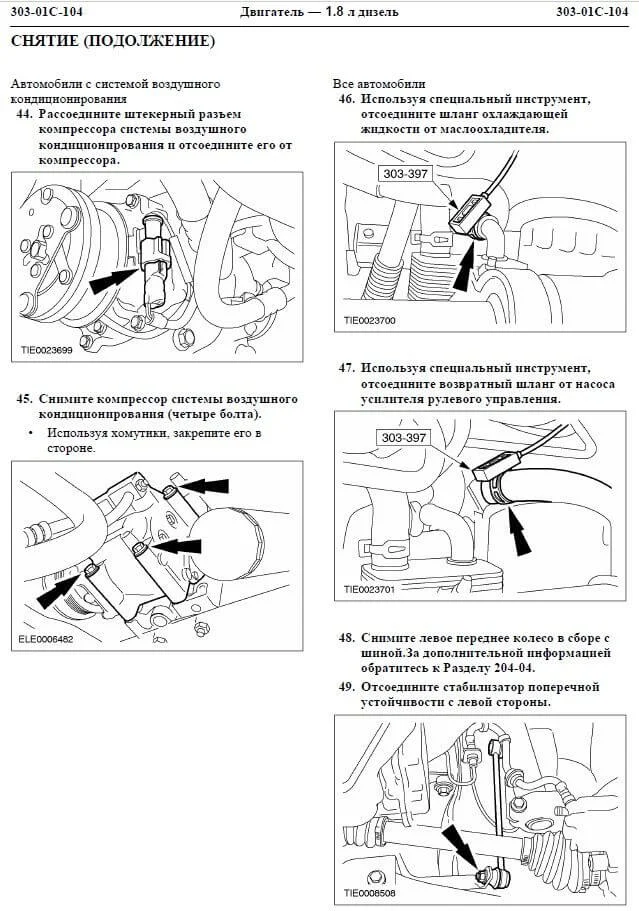 303-01C-104 Двигатель — 1.8 л дизель 303-01C-104

СНЯТИЕ (ПОДОЛЖЕНИЕ)

Автомобили с системой воздушного кондиционирования

44. Рассоедините штекерный разъем компрессора системы воздушного кондиционирования и отсоедините его от компрессора.

TIE0023699

45. Снимите компрессор системы воздушного кондиционирования (четыре болта).

• Используя хомутики, закрепите его в стороне.

ELE0006482

Все автомобили

46. Используя специальный инструмент, отсоедините шланг охлаждающей жидкости от маслоохладителя.

303-397

TIE0023700

47. Используя специальный инструмент, отсоедините возвратный шланг от насоса усилителя рулевого управления.

303-397

TIE0023701

48. Снимите левое переднее колесо в сборе с шиной.За дополнительной информацией обратитесь к Разделу 204-04.

49. Отсоедините стабилизатор поперечной устойчивости с левой стороны.

TIE0008508