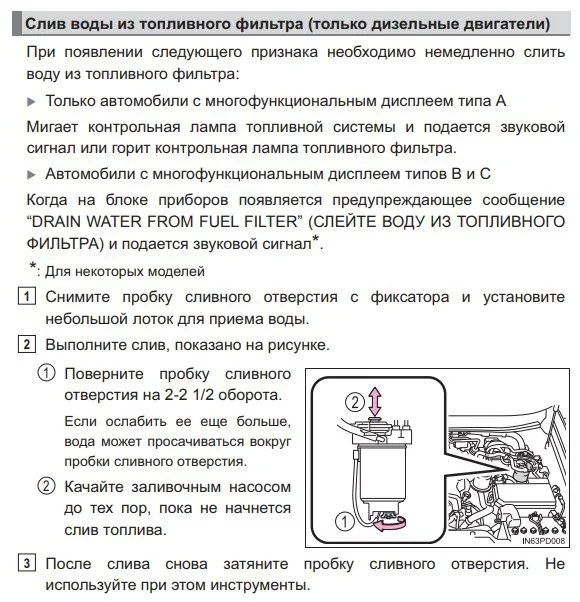 Слив воды из топливного фильтра (только дизельные двигатели)

При появлении следующего признака необходимо немедленно слить воду из топливного фильтра:

▶ Только автомобили с многофункциональным дисплеем типа A

Мигает контрольная лампа топливной системы и подается звуковой сигнал или горит контрольная лампа топливного фильтра.

▶ Автомобили с многофункциональным дисплеем типов B и C

Когда на блоке приборов появляется предупреждающее сообщение “DRAIN WATER FROM FUEL FILTER” (СЛЕЙТЕ ВОДУ ИЗ ТОПЛИВНОГО ФИЛЬТРА) и подается звуковой сигнал*.

*: Для некоторых моделей

1 Снимите пробку сливного отверстия с фиксатора и установите небольшой лоток для приема воды.

2 Выполните слив, показано на рисунке.

① Поверните пробку сливного отверстия на 2-2 1/2 оборота.

Если ослабить ее еще больше, вода может просачиваться вокруг пробки сливного отверстия.

② Качайте заливочным насосом до тех пор, пока не начнется слив топлива.

②

①

IN63PD008

3 После слива снова затяните пробку сливного отверстия. Не используйте при этом инструменты.