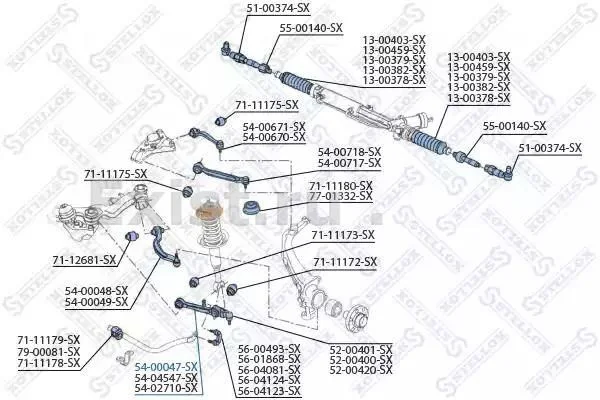 51-00374-SX
55-00140-SX
13-00403-SX
13-00459-SX
13-00379-SX
13-00382-SX
13-00378-SX
13-00403-SX
13-00459-SX
13-00379-SX
13-00382-SX
13-00378-SX
71-11175-SX
54-00671-SX
54-00670-SX
55-00140-SX
51-00374-SX
54-00718-SX
54-00717-SX
71-11175-SX
71-11180-SX
77-01332-SX
Exist.ru
71-11173-SX
71-12681-SX
71-11172-SX
54-00048-SX
54-00049-SX
71-11179-SX
79-00081-SX
71-11178-SX
54-00047-SX
54-04547-SX
54-02710-SX
56-00493-SX
56-01868-SX
56-04081-SX
56-04124-SX
56-04123-SX
52-00401-SX
52-00400-SX
52-00420-SX
STELLOX