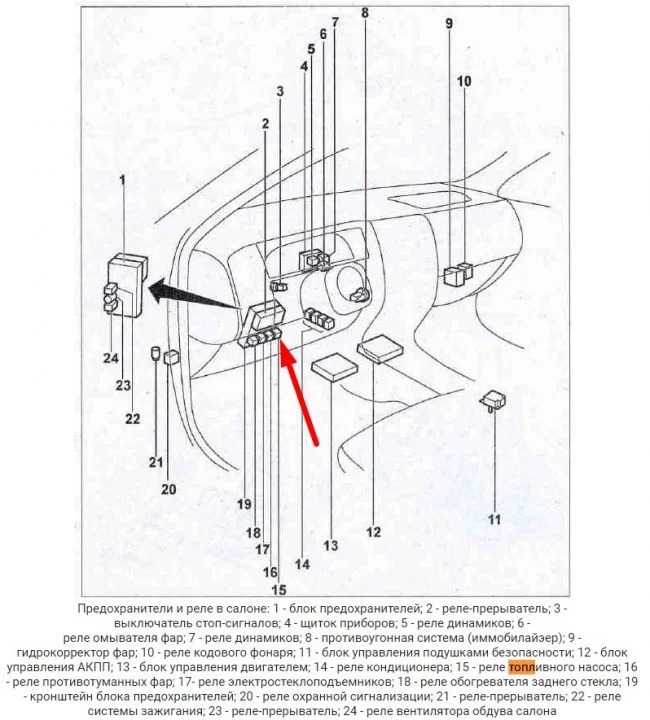 8
7
6
5
4
3
2
9
10
1
24
23
22
21
20
19
18
17
16
15
14
13
12
11

Предохранители и реле в салоне: 1 - блок предохранителей; 2 - реле-прерыватель; 3 - выключатель стоп-сигналов; 4 - щиток приборов; 5 - реле динамиков; 6 - реле омывателя фар; 7 - реле динамиков; 8 - противоугонная система (иммобилайзер); 9 - гидрокорректор фар; 10 - реле кодового фонаря; 11 - блок управления подушками безопасности; 12 - блок управления АКПП; 13 - блок управления двигателем; 14 - реле кондиционера; 15 - реле топливного насоса; 16 - реле противотуманных фар; 17- реле электростеклоподъемников; 18 - реле обогревателя заднего стекла; 19 - кронштейн блока предохранителей; 20 - реле охранной сигнализации; 21 - реле-прерыватель; 22 - реле системы зажигания; 23 - реле-прерыватель; 24 - реле вентилятора обдува салона