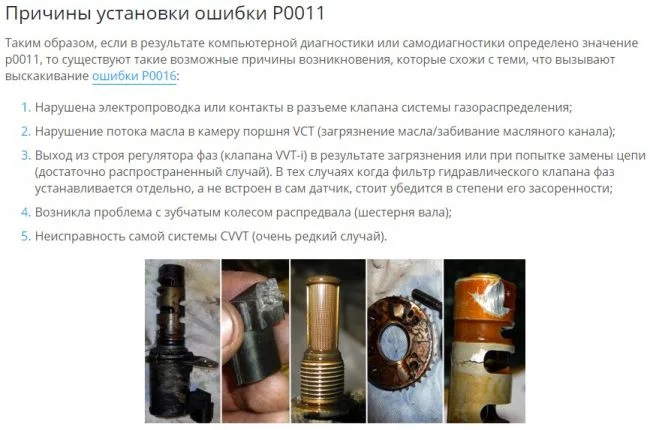 Причины установки ошибки P0011

Таким образом, если в результате компьютерной диагностики или самодиагностики определено значение p0011, то существуют такие возможные причины возникновения, которые схожи с теми, что вызывают выскакивание ошибки P0016:

1. Нарушена электропроводка или контакты в разъеме клапана системы газораспределения;
2. Нарушение потока масла в камеру поршня VCT (загрязнение масла/забивание масляного канала);
3. Выход из строя регулятора фаз (клапана VVT-i) в результате загрязнения или при попытке замены цепи (достаточно распространенный случай). В тех случаях когда фильтр гидравлического клапана фаз устанавливается отдельно, а не встроен в сам датчик, стоит убедится в степени его засоренности;
4. Возникла проблема с зубчатым колесом распредвала (шестерня вала);
5. Неисправность самой системы CVVT (очень редкий случай).