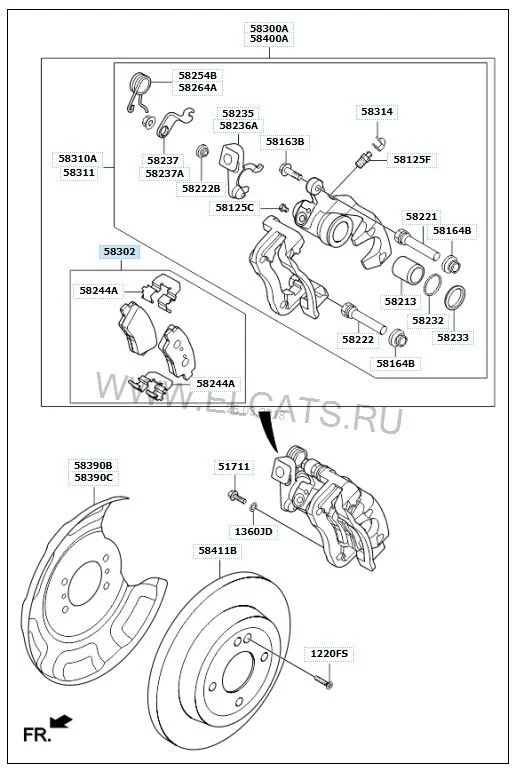 58300A
58400A

58254B
58264A

58235
58236A

58314

58163B

58125F

58310A
58311

58237
58237A

58222B

58125C

58221

58164B

58302

58244A

58213

58232

58233

58222

58164B

58244A

WWW.ELCATS.RU

58390B
58390C

51711

1360JD

58411B

1220FS

FR.