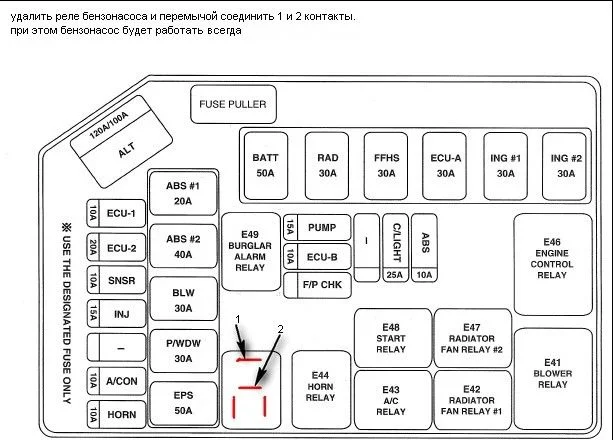 удалить реле бензонасоса и перемычой соединить 1 и 2 контакты.
при этом бензонасос будет работать всегда

FUSE PULLER

120A/100A
ALT

BATT 50A
RAD 30A
FFHS 30A
ECU-A 30A
ING #1 30A
ING #2 30A

※ USE THE DESIGNATED FUSE ONLY

10A ECU-1
20A ECU-2
10A SNSR
15A INJ
–
10A A/CON
10A HORN

ABS #1 20A
ABS #2 40A
BLW 30A
P/WDW 30A
EPS 50A

E49 BURGLAR ALARM RELAY

15A PUMP
10A ECU-B
F/P CHK

I
C/LIGHT 25A
ABS 10A

E46 ENGINE CONTROL RELAY

1
2

E44 HORN RELAY

E48 START RELAY
E47 RADIATOR FAN RELAY #2
E43 A/C RELAY
E42 RADIATOR FAN RELAY #1
E41 BLOWER RELAY