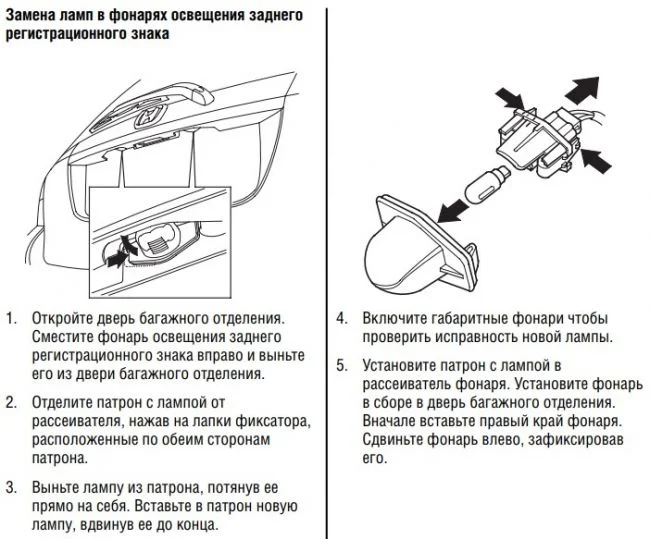 Замена ламп в фонарях освещения заднего регистрационного знака

1. Откройте дверь багажного отделения. Сместите фонарь освещения заднего регистрационного знака вправо и выньте его из двери багажного отделения.

2. Отделите патрон с лампой от рассеивателя, нажав на лапки фиксатора, расположенные по обеим сторонам патрона.

3. Выньте лампу из патрона, потянув ее прямо на себя. Вставьте в патрон новую лампу, вдвинув ее до конца.

4. Включите габаритные фонари чтобы проверить исправность новой лампы.

5. Установите патрон с лампой в рассеиватель фонаря. Установите фонарь в сборе в дверь багажного отделения. Вначале вставьте правый край фонаря. Сдвиньте фонарь влево, зафиксировав его.