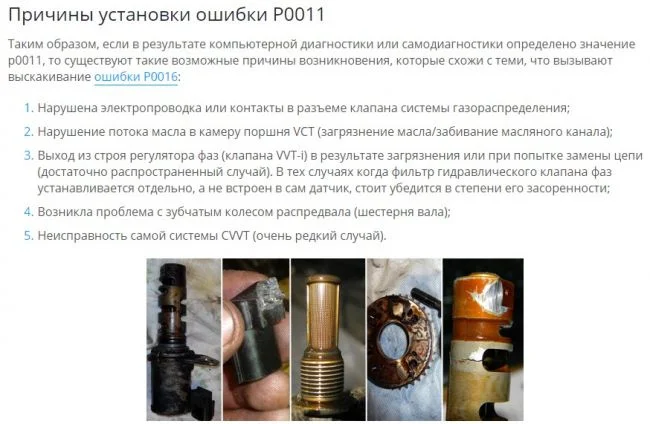 Причины установки ошибки P0011

Таким образом, если в результате компьютерной диагностики или самодиагностики определено значение p0011, то существуют такие возможные причины возникновения, которые схожи с теми, что вызывают выскакивание ошибки P0016:

1. Нарушена электропроводка или контакты в разъеме клапана системы газораспределения;
2. Нарушение потока масла в камеру поршня VCT (загрязнение масла/забивание масляного канала);
3. Выход из строя регулятора фаз (клапана VVT-i) в результате загрязнения или при попытке замены цепи (достаточно распространенный случай). В тех случаях когда фильтр гидравлического клапана фаз устанавливается отдельно, а не встроен в сам датчик, стоит убедится в степени его засоренности;
4. Возникла проблема с зубчатым колесом распредвала (шестерня вала);
5. Неисправность самой системы CVVT (очень редкий случай).