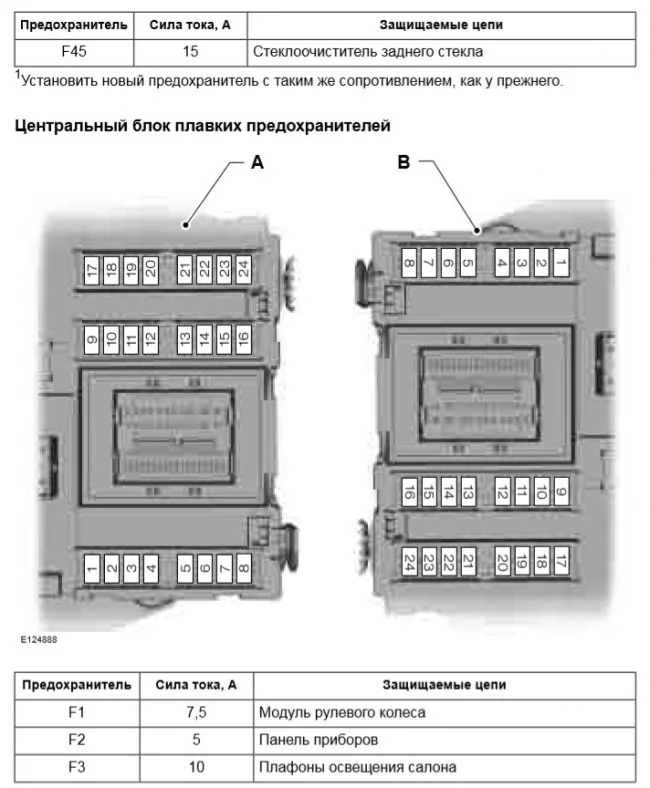 | Предохранитель | Сила тока, А | Защищаемые цепи |
|---|---|---|
| F45 | 15 | Стеклоочиститель заднего стекла |

$^1$Установить новый предохранитель с таким же сопротивлением, как у прежнего.

Центральный блок плавких предохранителей

A

17 18 19 20 21 22 23 24
9 10 11 12 13 14 15 16
1 2 3 4 5 6 7 8

B

8 7 6 5 4 3 2 1
16 15 14 13 12 11 10 9
24 23 22 21 20 19 18 17

E124888

| Предохранитель | Сила тока, А | Защищаемые цепи |
|---|---|---|
| F1 | 7,5 | Модуль рулевого колеса |
| F2 | 5 | Панель приборов |
| F3 | 10 | Плафоны освещения салона |