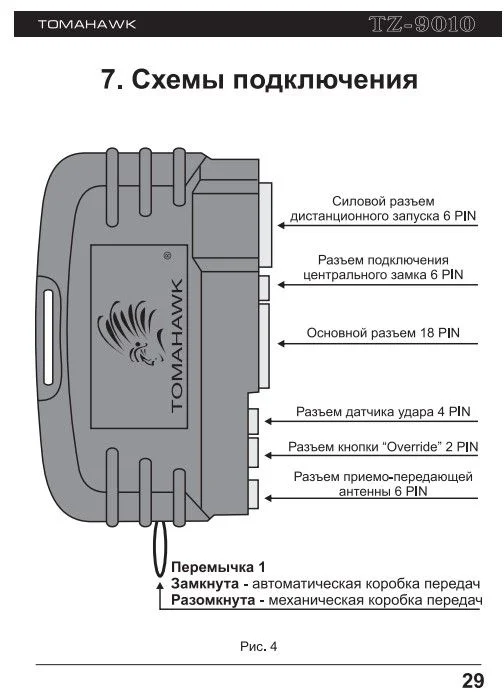 TOMAHAWK

TZ-9010

7. Схемы подключения

TOMAHAWK
®

Силовой разъем дистанционного запуска 6 PIN

Разъем подключения центрального замка 6 PIN

Основной разъем 18 PIN

Разъем датчика удара 4 PIN

Разъем кнопки "Override" 2 PIN

Разъем приемо-передающей антенны 6 PIN

Перемычка 1
Замкнута - автоматическая коробка передач
Разомкнута - механическая коробка передач

Рис. 4

29