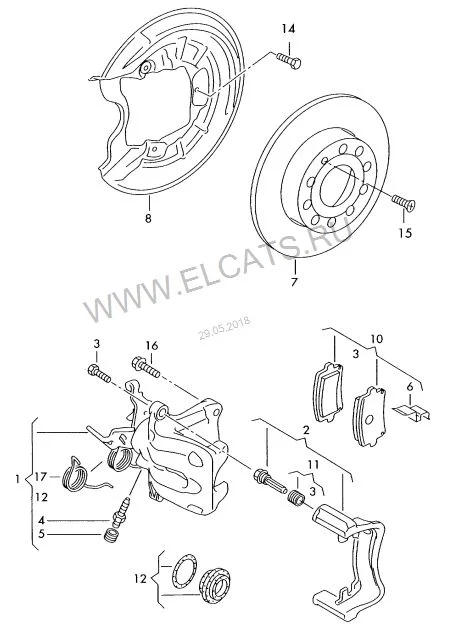 14

8

15

7

WWW.ELCATS.RU

29.05.2018

3

16

10

3

6

2

11

3

1

17

12

4

5

12