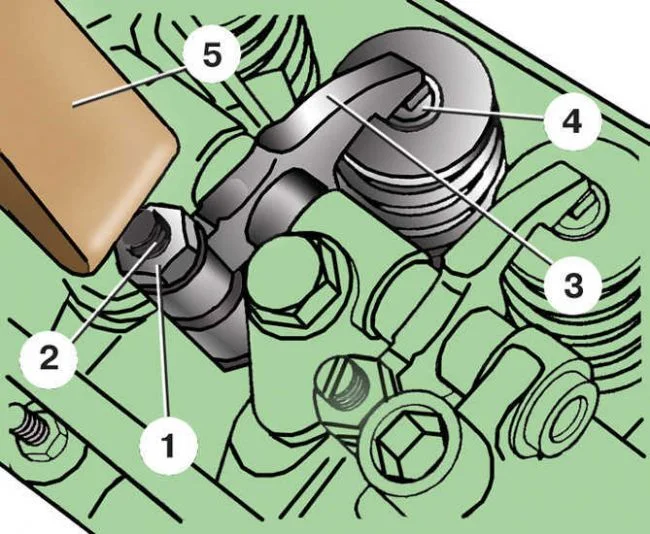 5
4
3
2
1