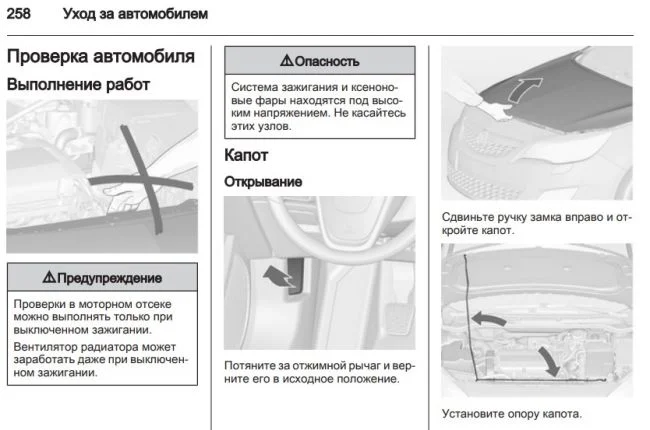 258 Уход за автомобилем

Проверка автомобиля

Выполнение работ

⚠ Предупреждение

Проверки в моторном отсеке можно выполнять только при выключенном зажигании.

Вентилятор радиатора может заработать даже при выключенном зажигании.

⚠ Опасность

Система зажигания и ксеноновые фары находятся под высоким напряжением. Не касайтесь этих узлов.

Капот

Открывание

Потяните за отжимной рычаг и верните его в исходное положение.

Сдвиньте ручку замка вправо и откройте капот.

Установите опору капота.