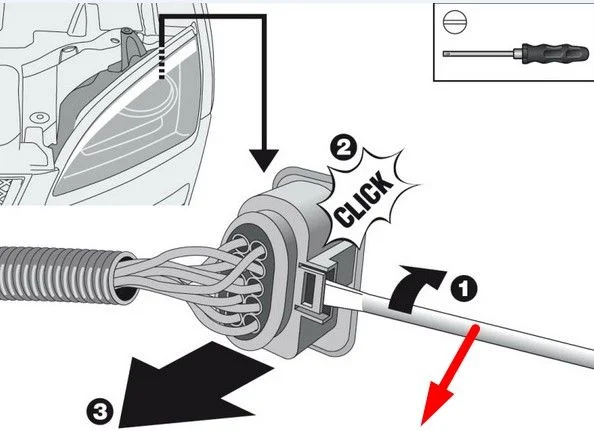 2
CLICK
1
3