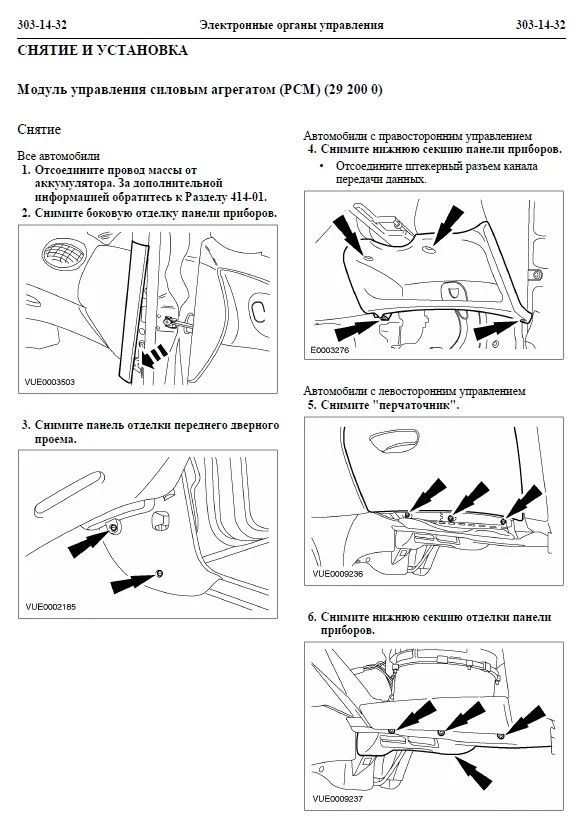 303-14-32 Электронные органы управления 303-14-32

СНЯТИЕ И УСТАНОВКА

Модуль управления силовым агрегатом (PCM) (29 200 0)

Снятие

Все автомобили

1. Отсоедините провод массы от аккумулятора. За дополнительной информацией обратитесь к Разделу 414-01.

2. Снимите боковую отделку панели приборов.

VUE0003503

3. Снимите панель отделки переднего дверного проема.

VUE0002185

Автомобили с правосторонним управлением

4. Снимите нижнюю секцию панели приборов.

• Отсоедините штекерный разъем канала передачи данных.

E0003276

Автомобили с левосторонним управлением

5. Снимите "перчаточник".

VUE0009236

6. Снимите нижнюю секцию отделки панели приборов.

VUE0009237